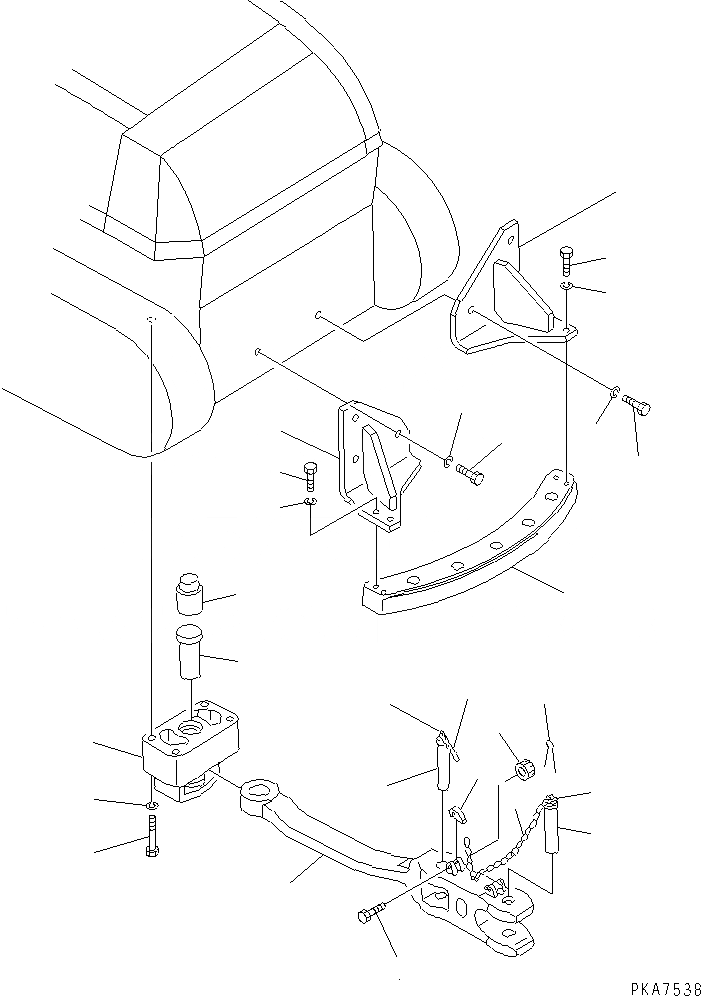 PKA7538