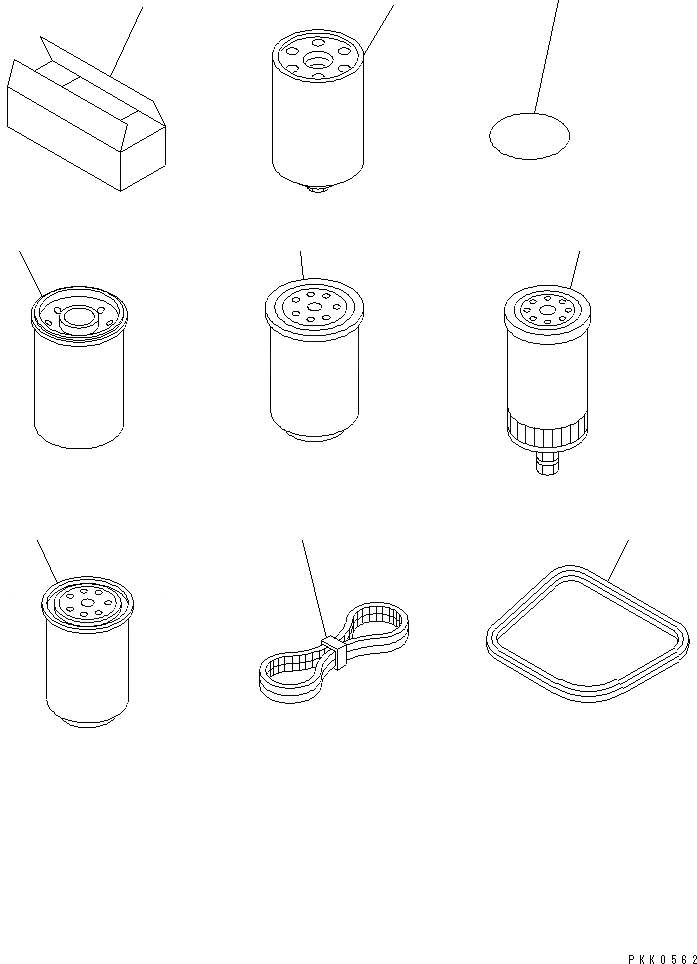 PKK0562