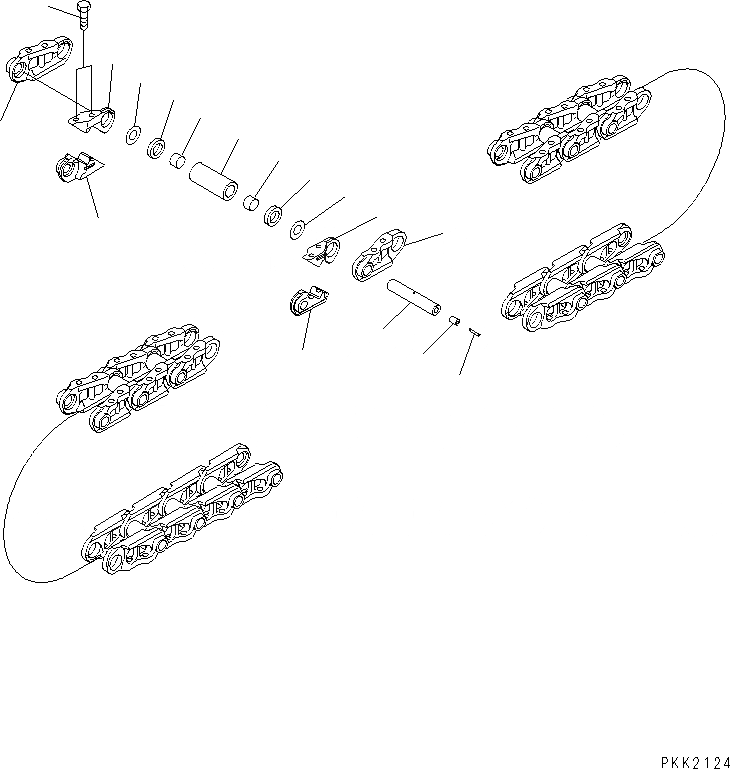 PKK2124