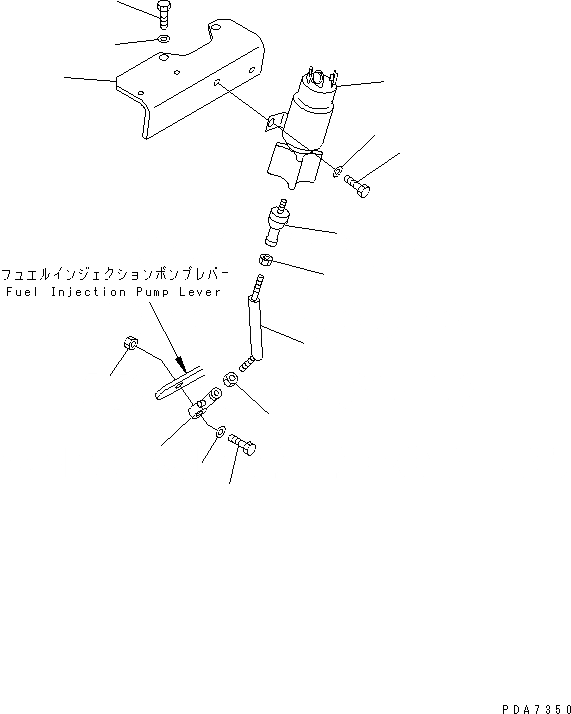 フュエルインジェクションポンプレバー
Fuel Injection Pump Lever

PDA7350