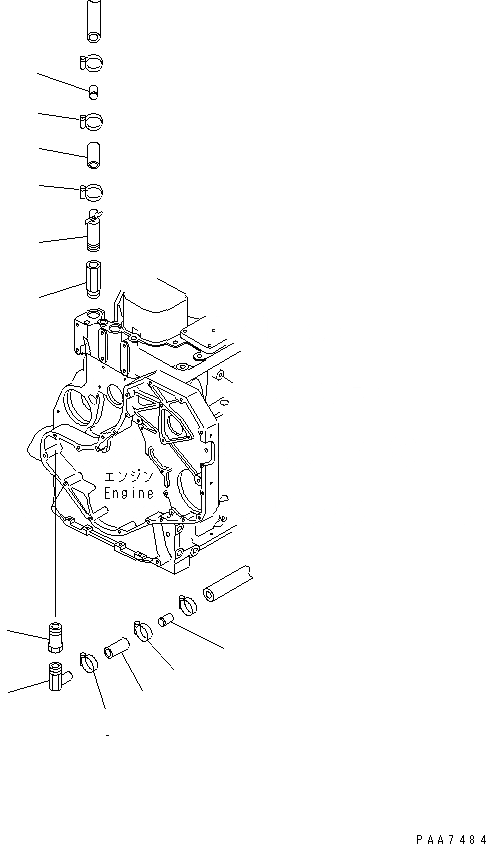 エンジン
Engine

PAA7484