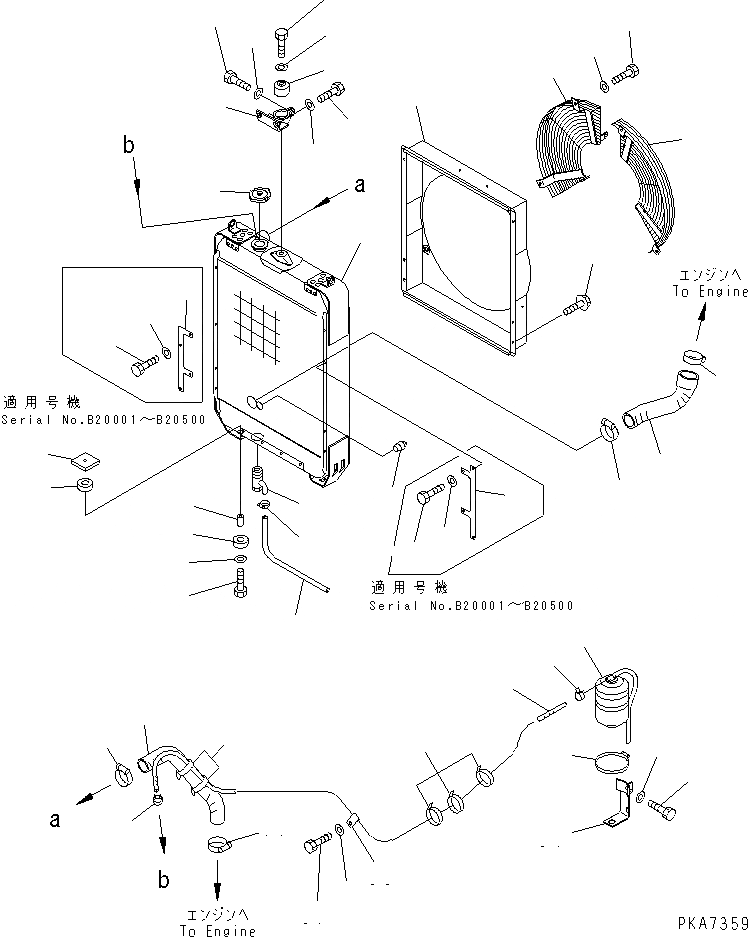 b

a

エンジンへ
To Engine

適用号機
Serial No.B20001~B20500

適用号機
Serial No.B20001~B20500

a

b

エンジンへ
To Engine

PKA7359