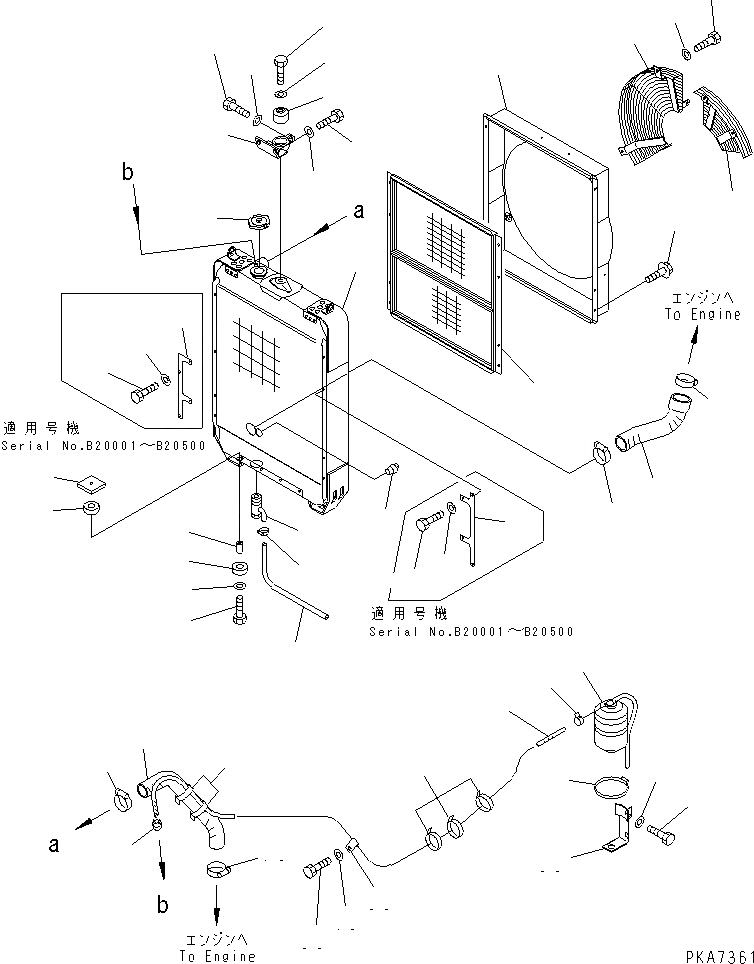 b

a

エンジンへ
To Engine

適用号機
Serial No.B20001～B20500

適用号機
Serial No.B20001～B20500

a

b

エンジンへ
To Engine

PKA7361