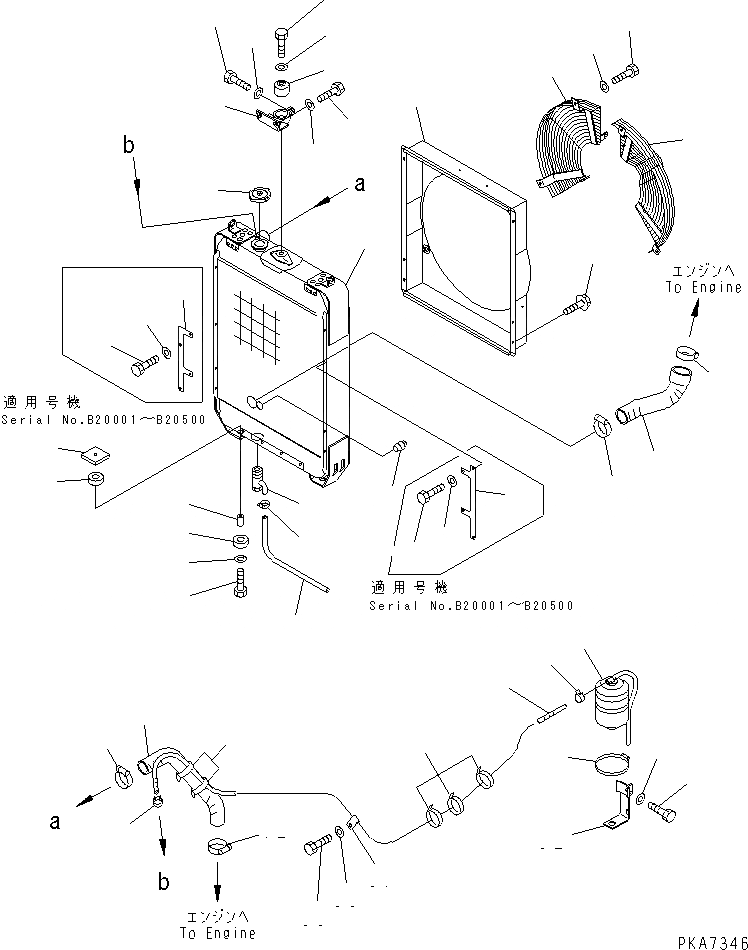 b

a

エンジンへ
To Engine

適用号機
Serial No.B20001～B20500

適用号機
Serial No.B20001～B20500

a

b

エンジンへ
To Engine

PKA7346