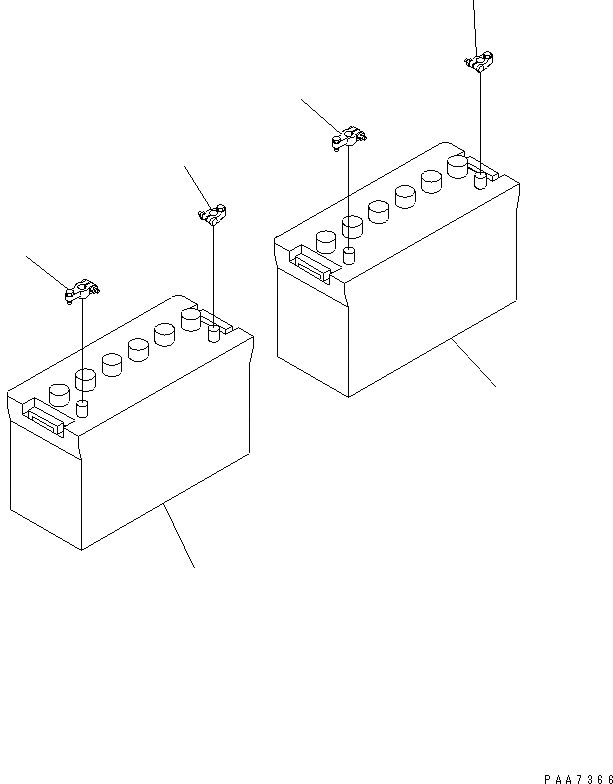 PAA7366