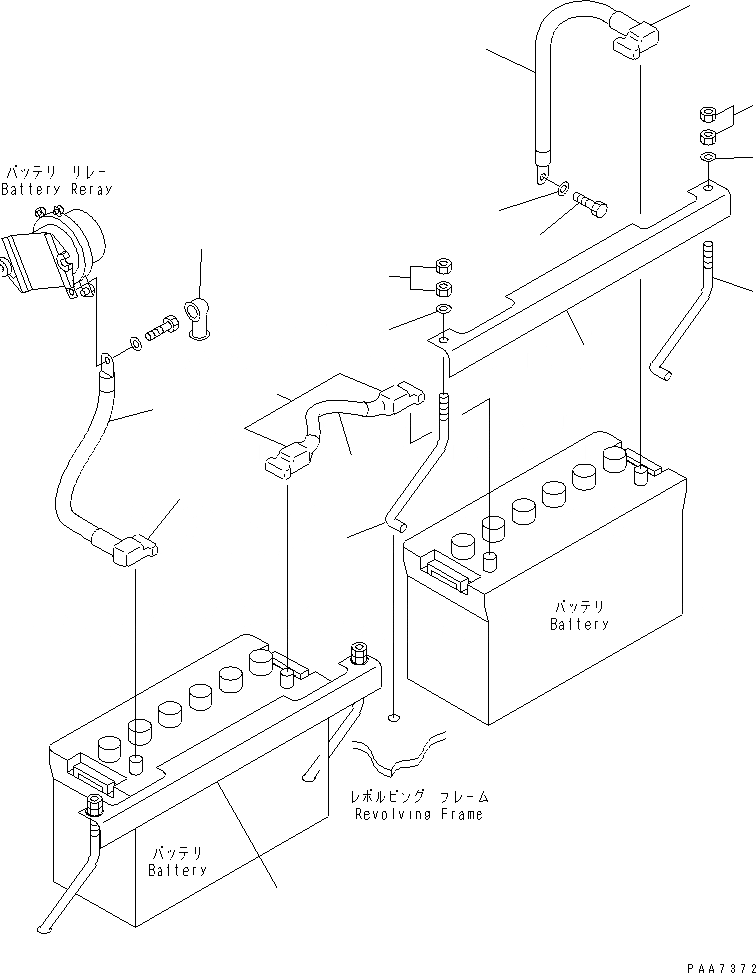 バッテリ リレー
Battery Reray

バッテリ
Battery

レボルビング フレーム
Revolving Frame

バッテリ
Battery

PAA7372