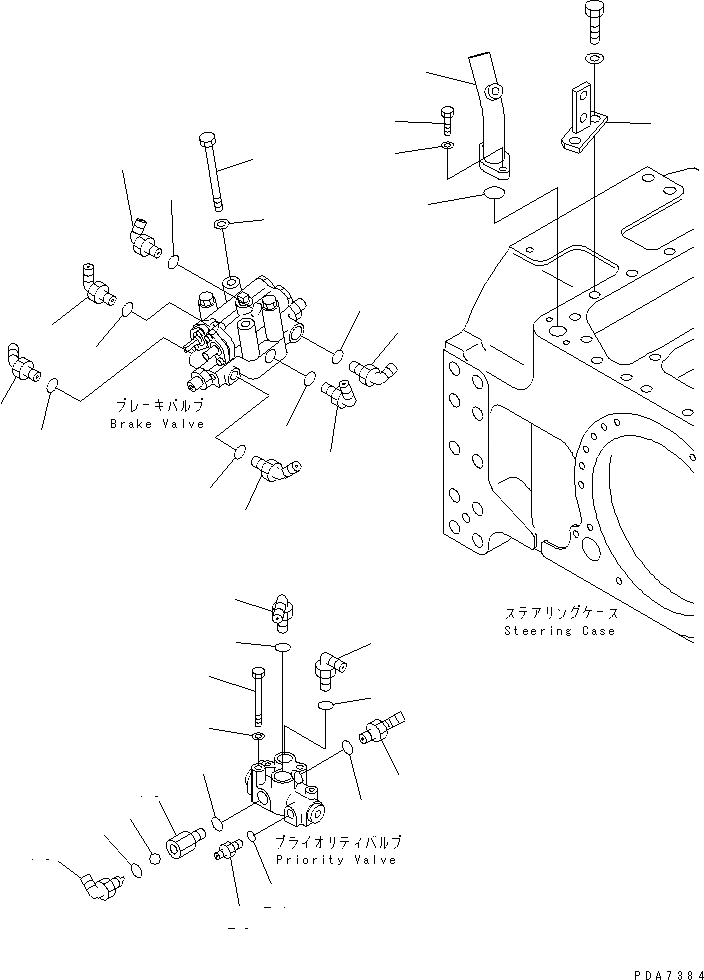 ブレーキバルブ
Brake Valve

ステアリングケース
Steering Case

プライオリティバルブ
Priority Valve

PDA7384