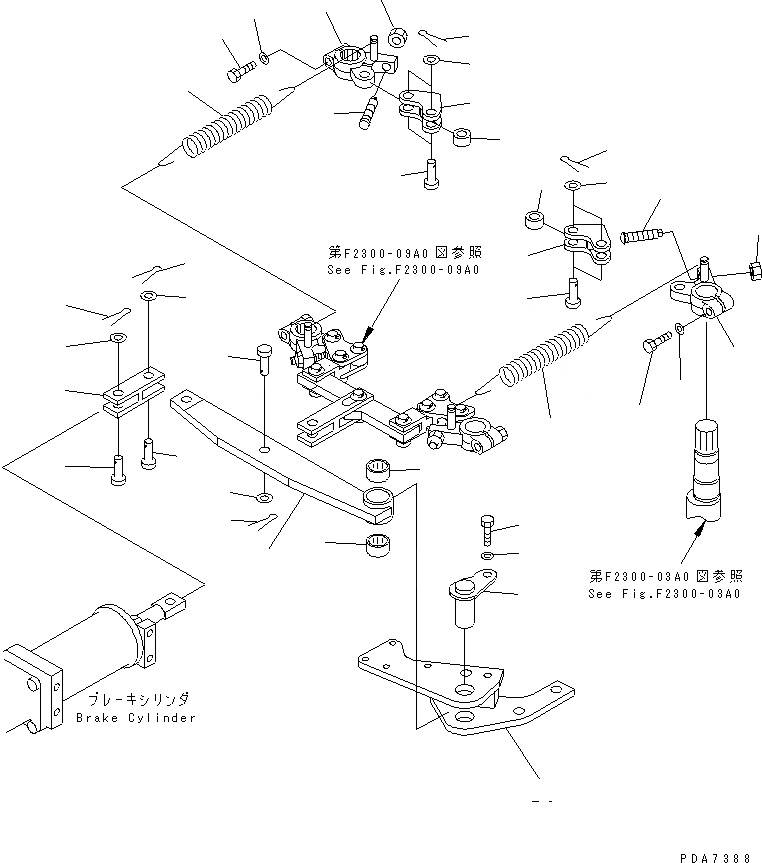 第F2300-09A0図参照
See Fig.F2300-09A0

第F2300-03A0図参照
See Fig.F2300-03A0

ブレーキシリンダ
Brake Cylinder

PDA7388