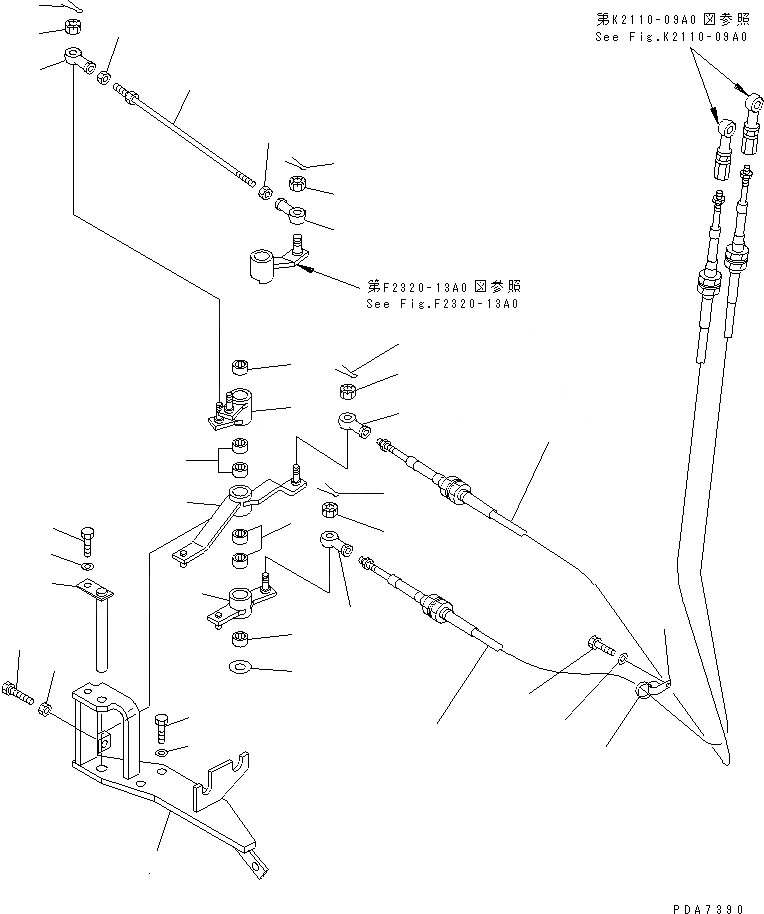 第K2110-09A0 図参照
See Fig.K2110-09A0

第F2320-13A0 図参照
See Fig.F2320-13A0

PDA7390