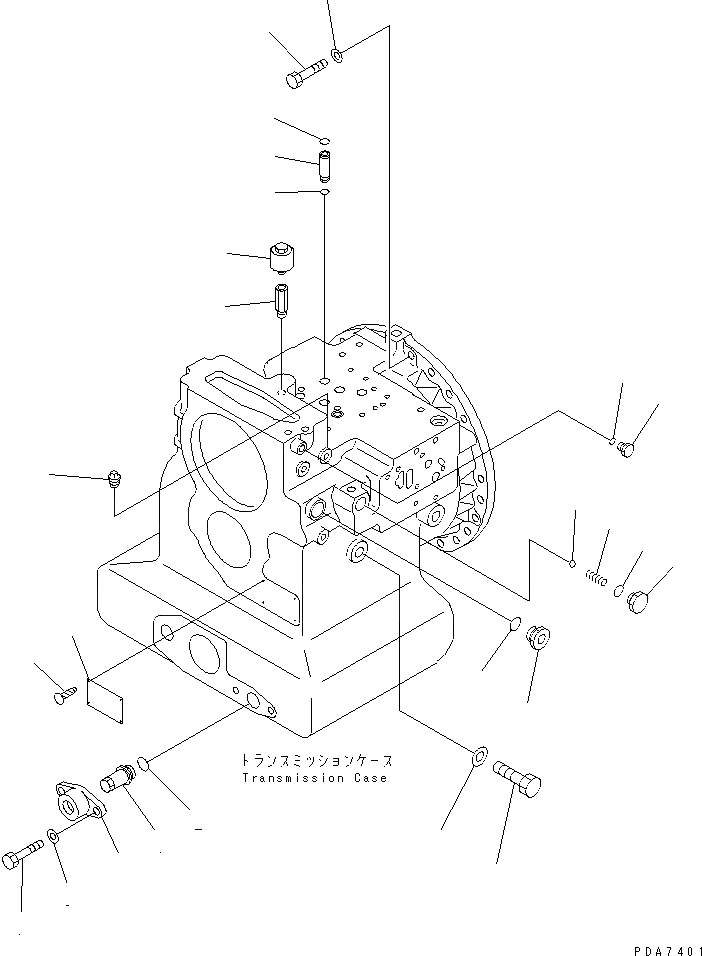 トランスミッションケース
Transmission Case

PDA7401