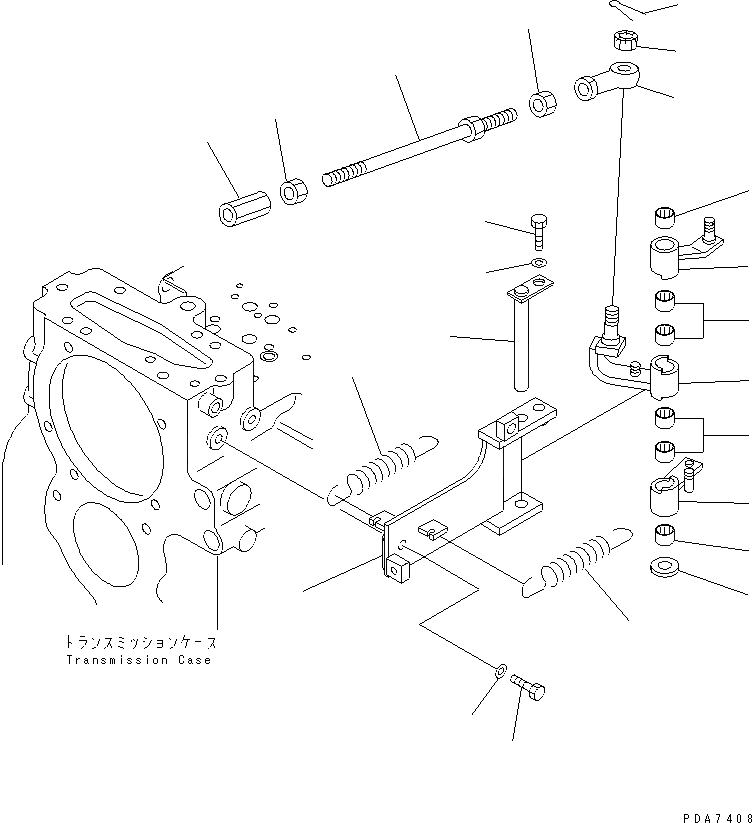 トランスミッションケース
Transmission Case

PDA7408