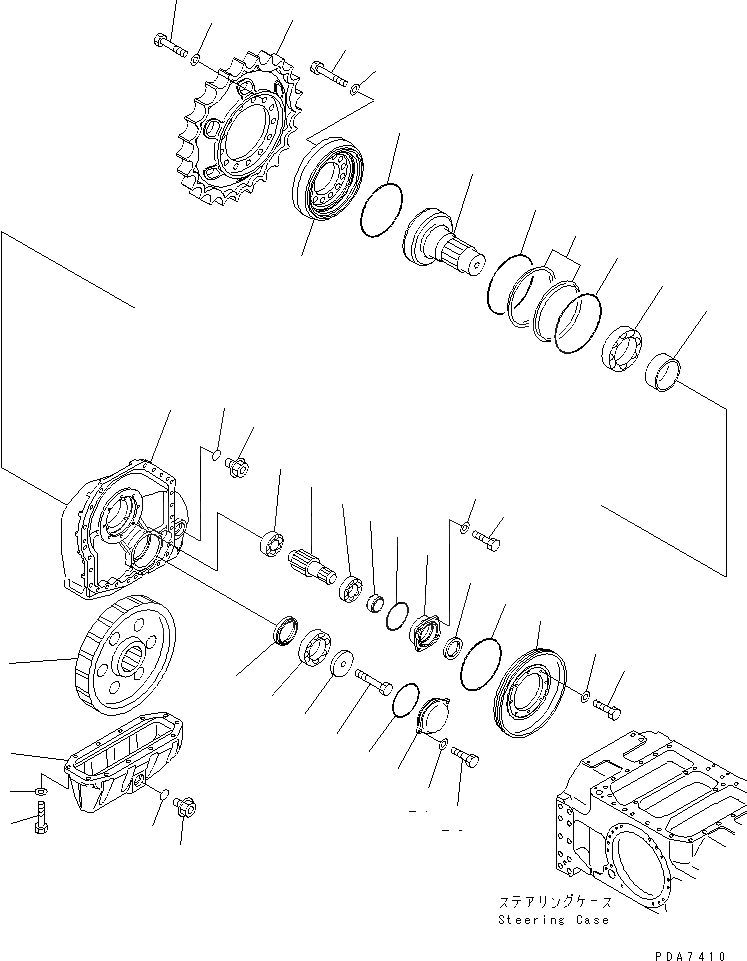 ステアリングケース
Steering Case

PDA7410