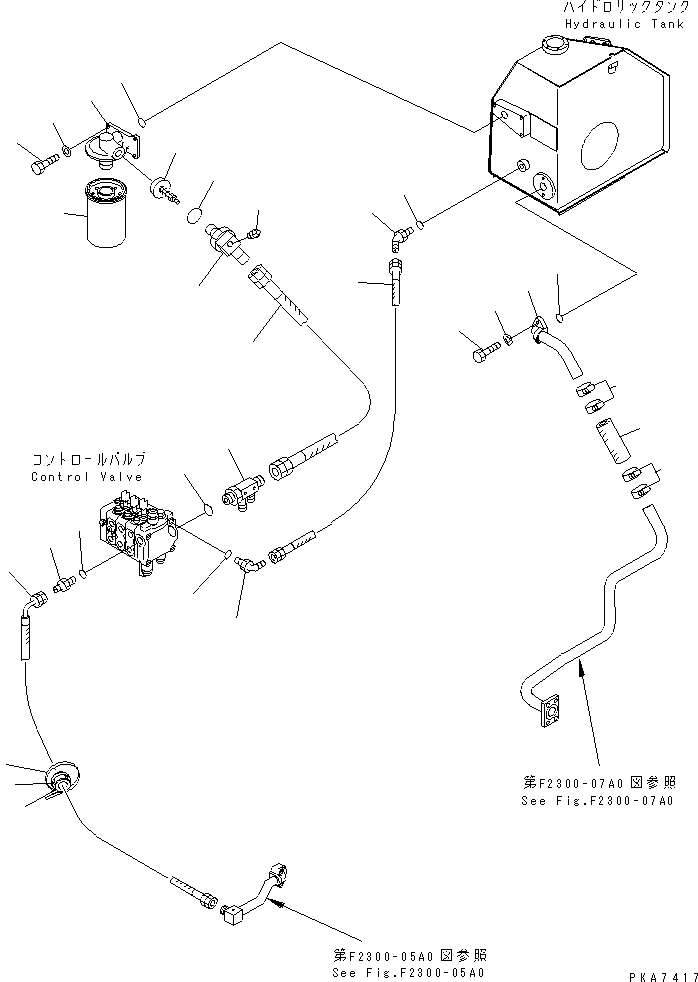 ハイドロリックタンク
Hydraulic Tank

コントロールバルブ
Control Valve

第F2300-07A0図参照
See Fig.F2300-07A0

第F2300-05A0図参照
See Fig.F2300-05A0

PKA7417