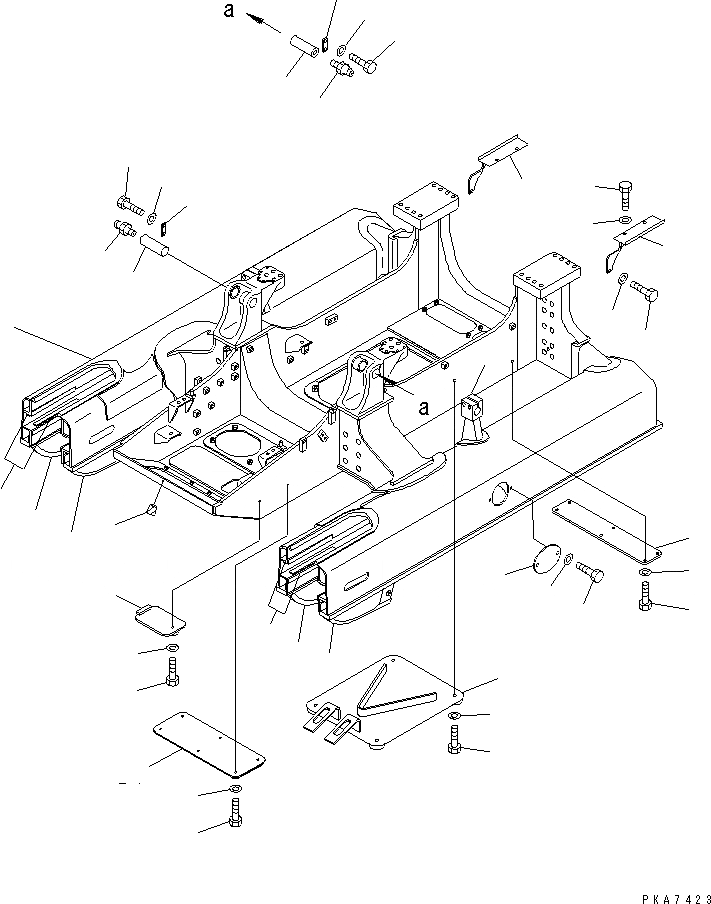 a

a

PKA7423