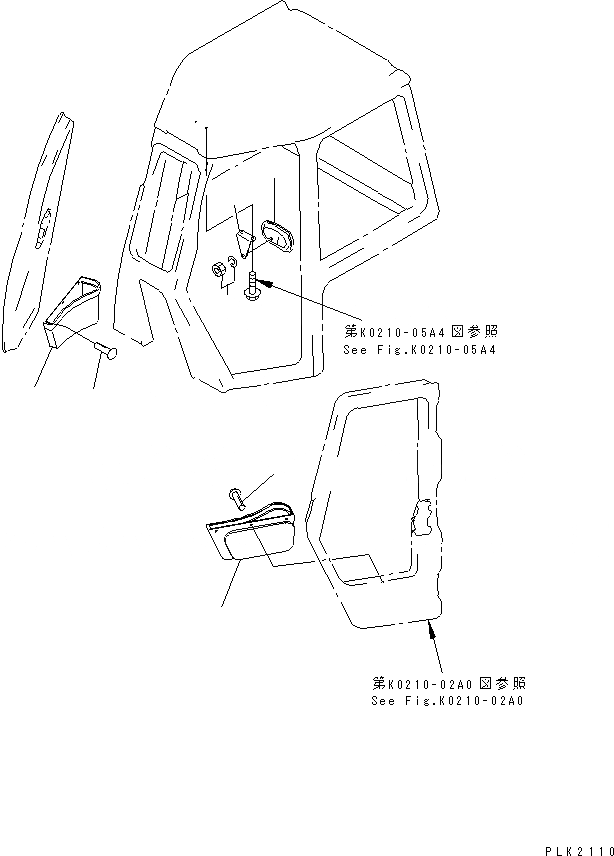 第K0210-05A4図参照
See Fig.K0210-05A4

第K0210-02A0図参照
See Fig.K0210-02A0

PLK2110