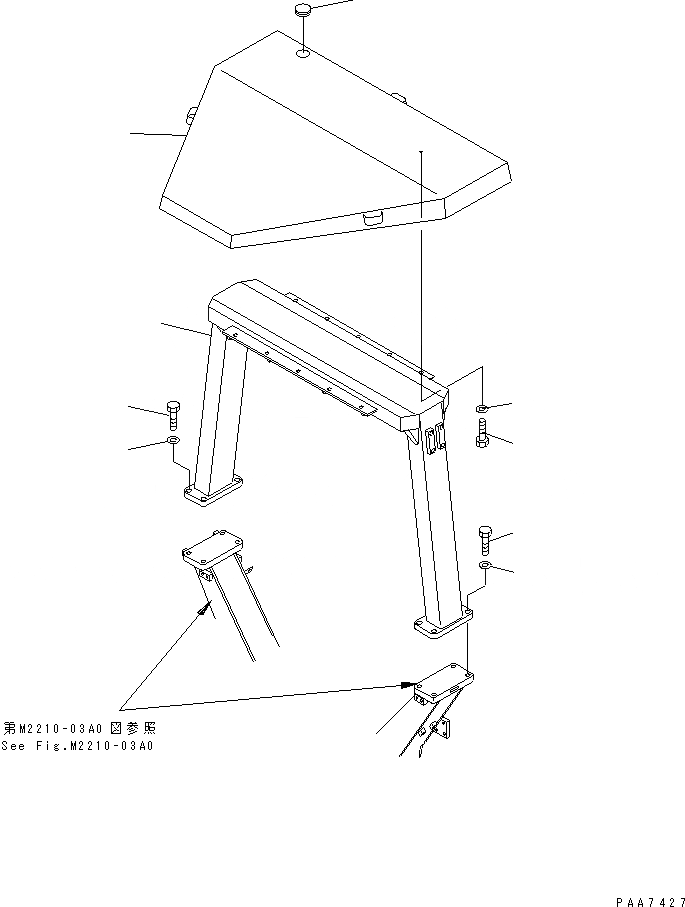 第M2210-03A0 図参照
See Fig.M2210-03A0

PAA7427