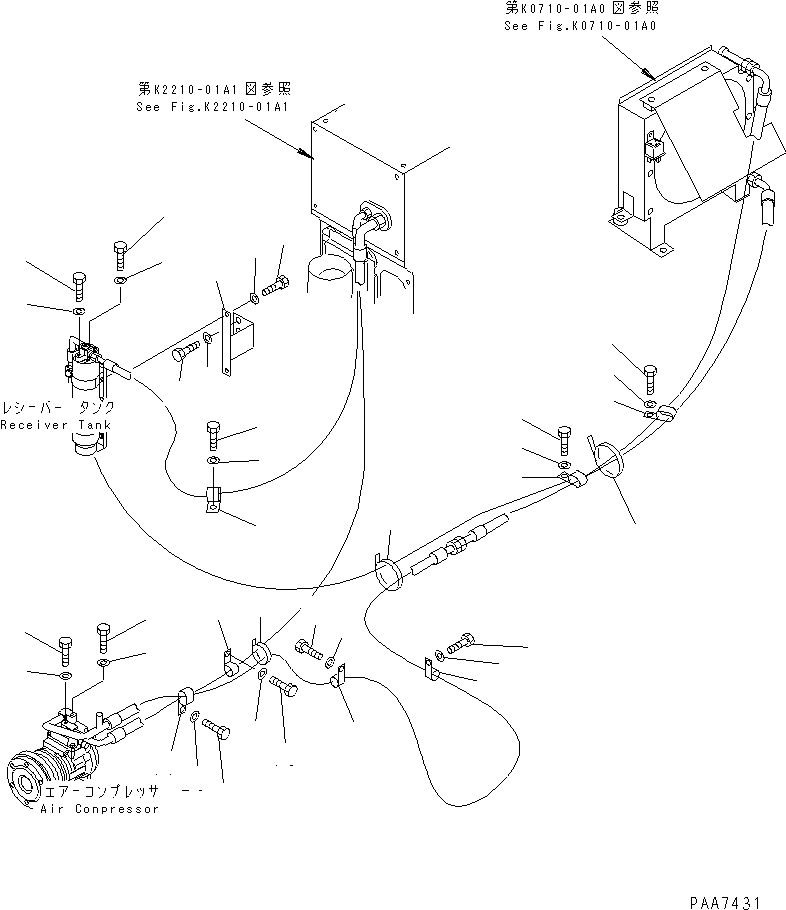 第K0710-01A0図参照
See Fig.K0710-01A0

第K2210-01A1図参照
See Fig.K2210-01A1

レシーバー タンク
Receiver Tank

エアーコンプレッサ
Air Conpressor

PAA7431