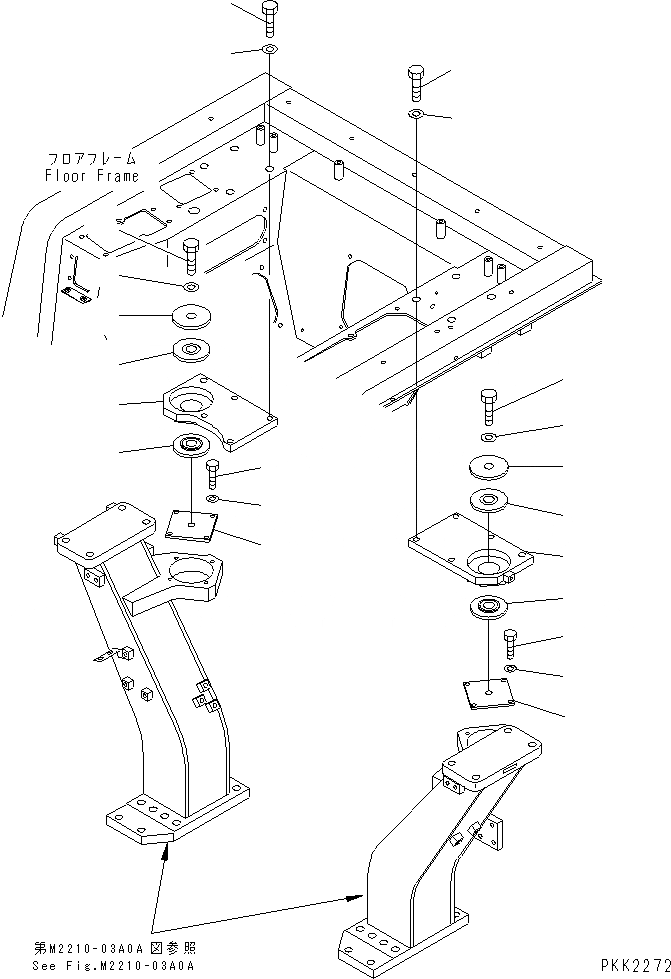 フロアフレーム
Floor Frame

第M2210-03A0A 図参照
See Fig.M2210-03A0A

PKK2272