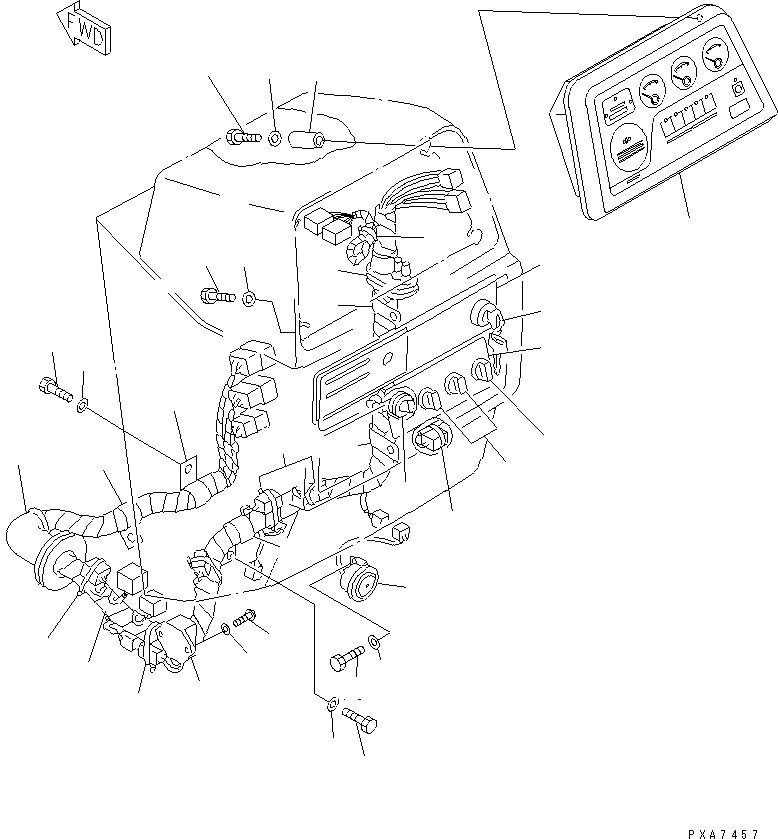 FWD

PXA7457