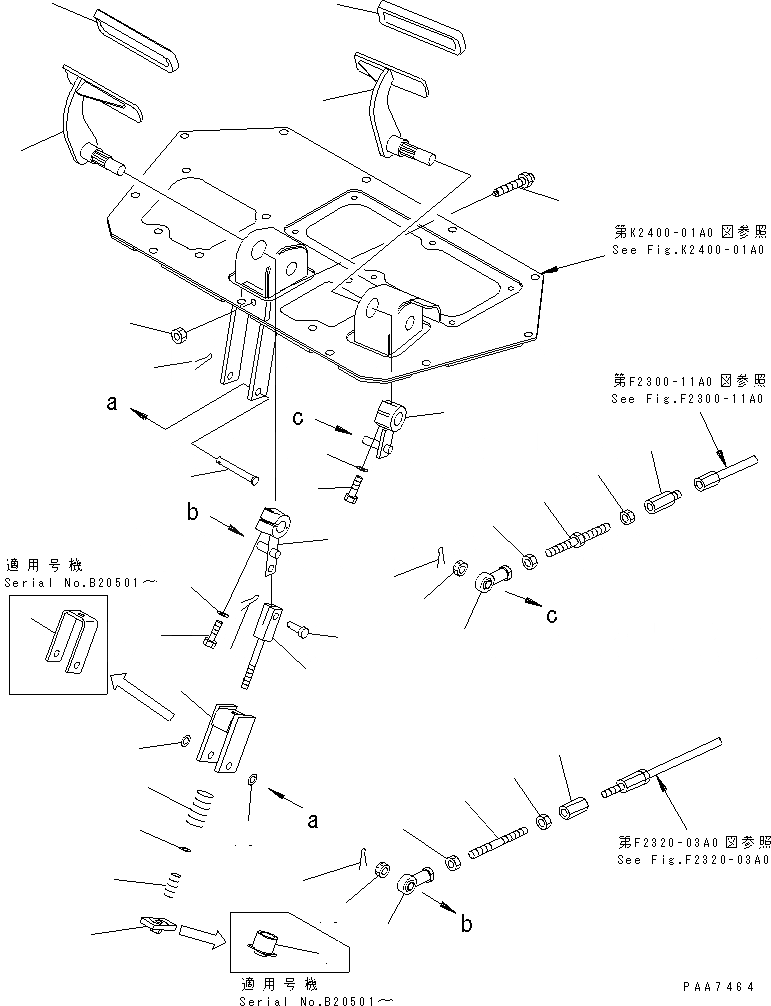 第K2400-01A0 図参照
See Fig.K2400-01A0

第F2300-11A0 図参照
See Fig.F2300-11A0

a

c

b

適用号機
Serial No.B20501～

c

a

第F2320-03A0 図参照
See Fig.F2320-03A0

b

適用号機
Serial No.B20501～

PAA7464