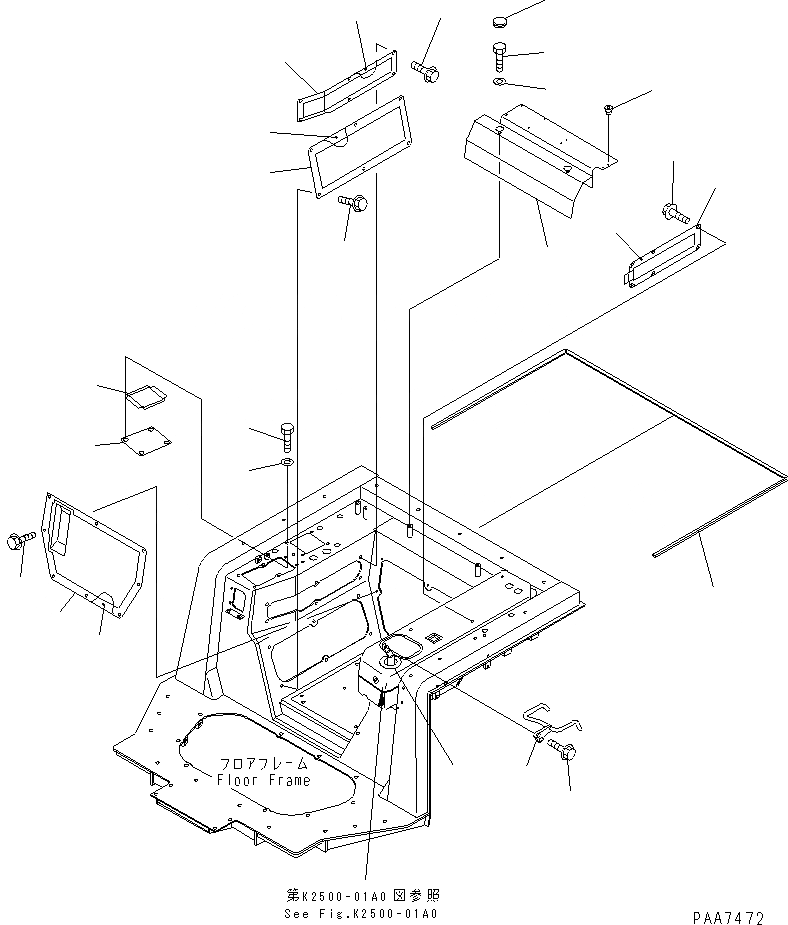 フロアフレーム
Floor Frame

第K2500-01A0図参照
See Fig.K2500-01A0

PAA7472