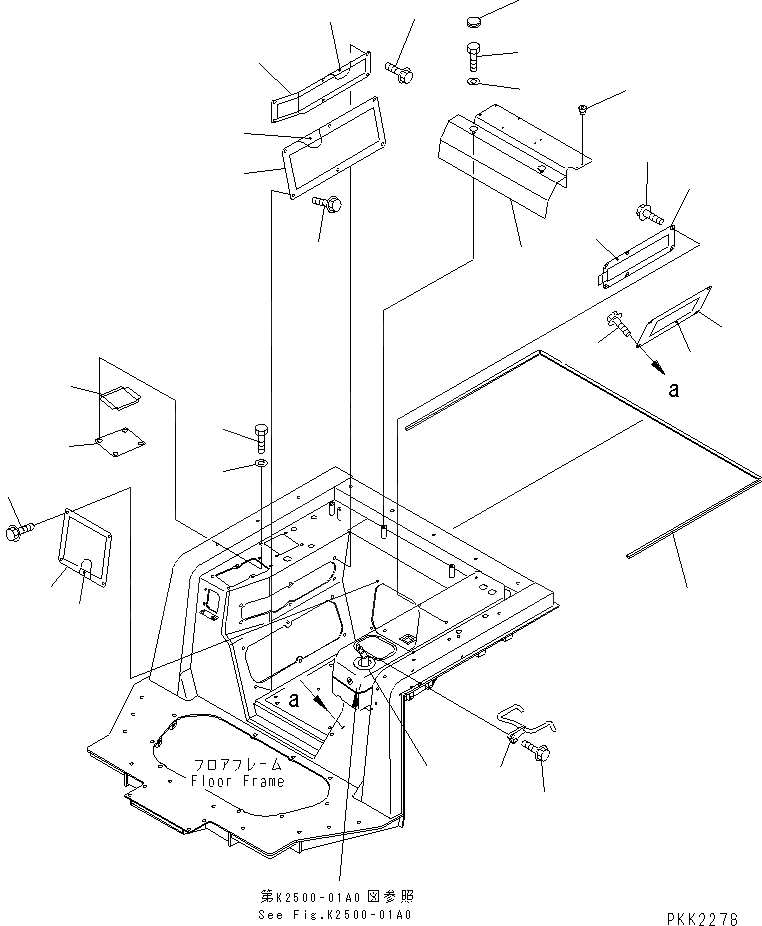 a

a

フロアフレーム
Floor Frame

第K2500-01A0図参照
See Fig.K2500-01A0

PKK2278