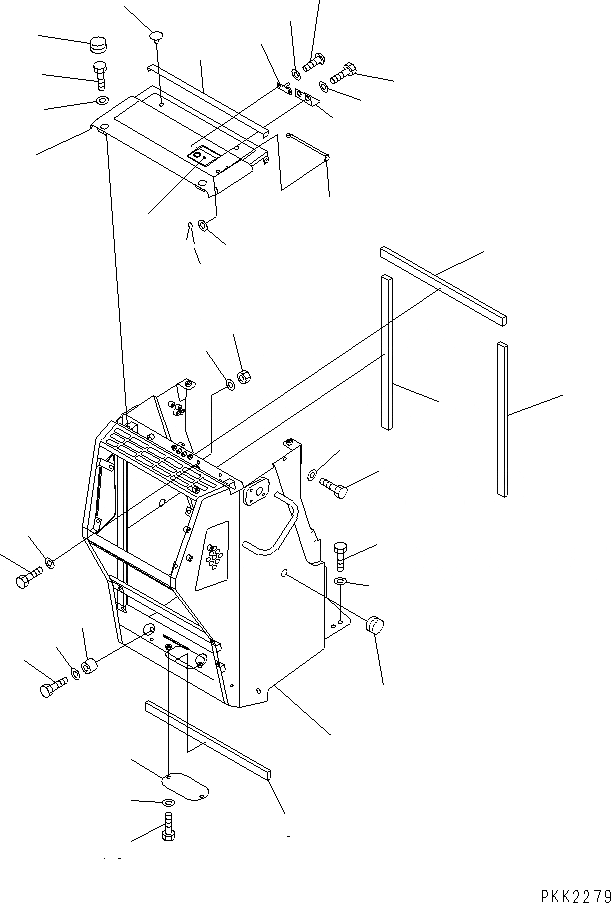 PKK2279