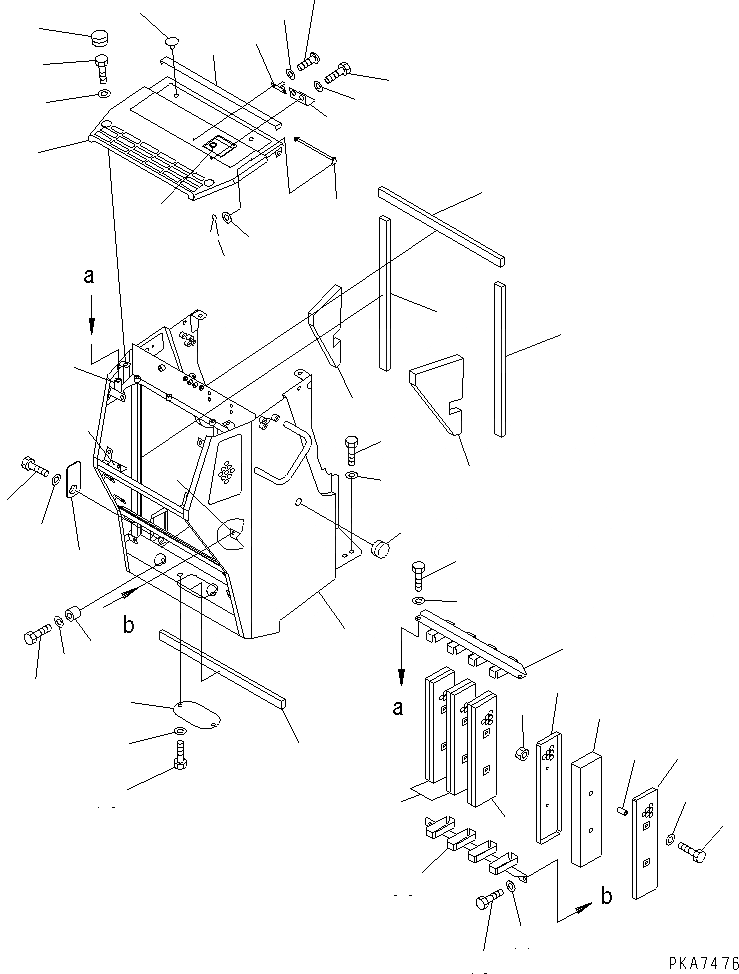 a
b
a
b
PKA7476