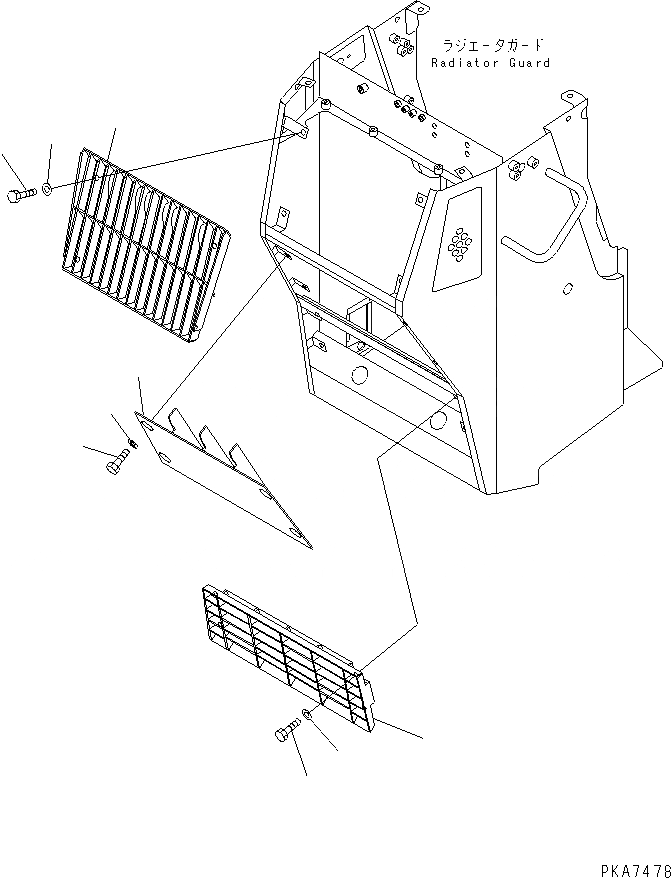 ラジエータガード
Radiator Guard

PKA7478