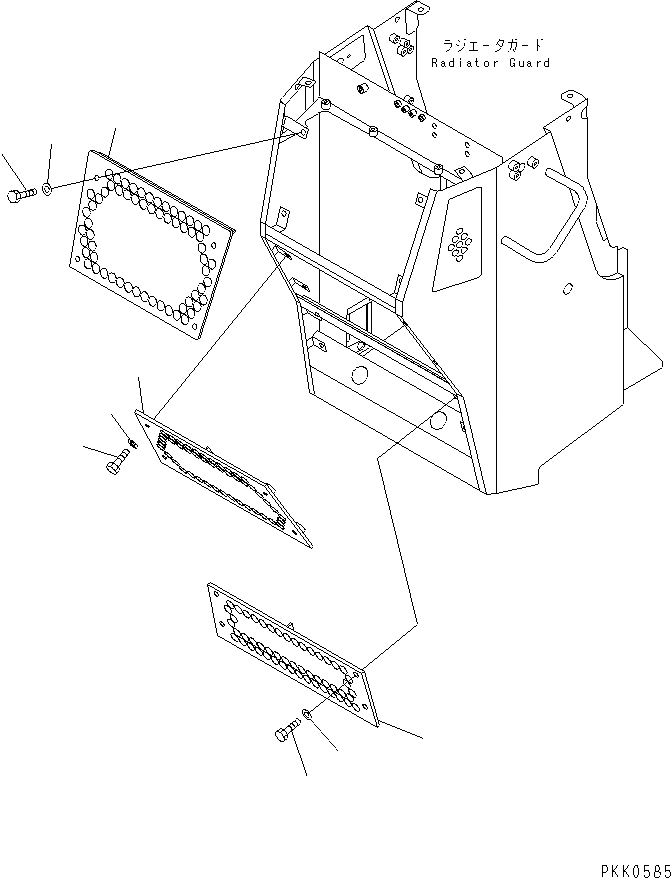 ラジエータガード
Radiator Guard

PKK0585