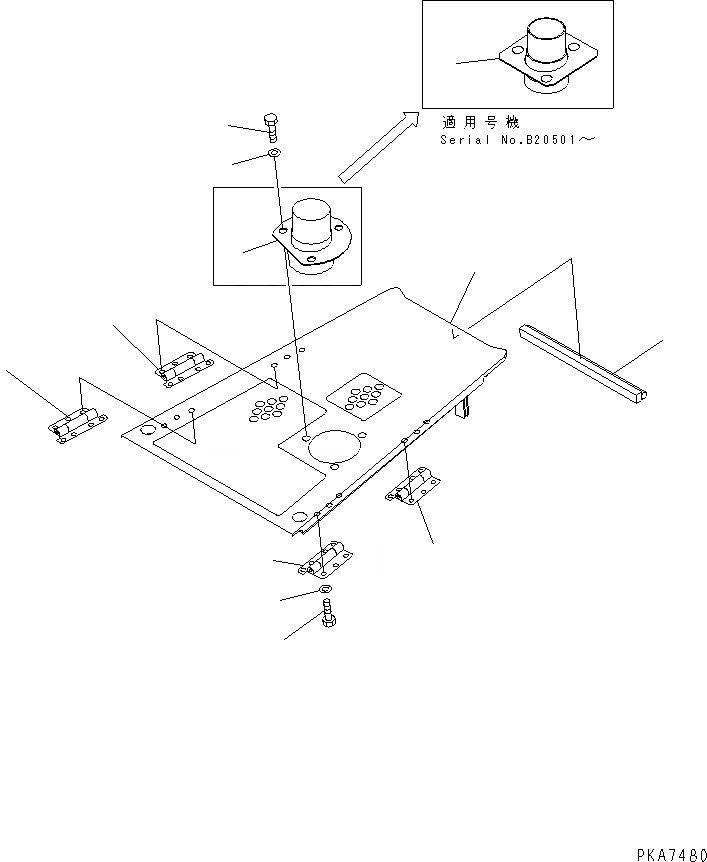 適用号機
Serial No.B20501～

PKA7480