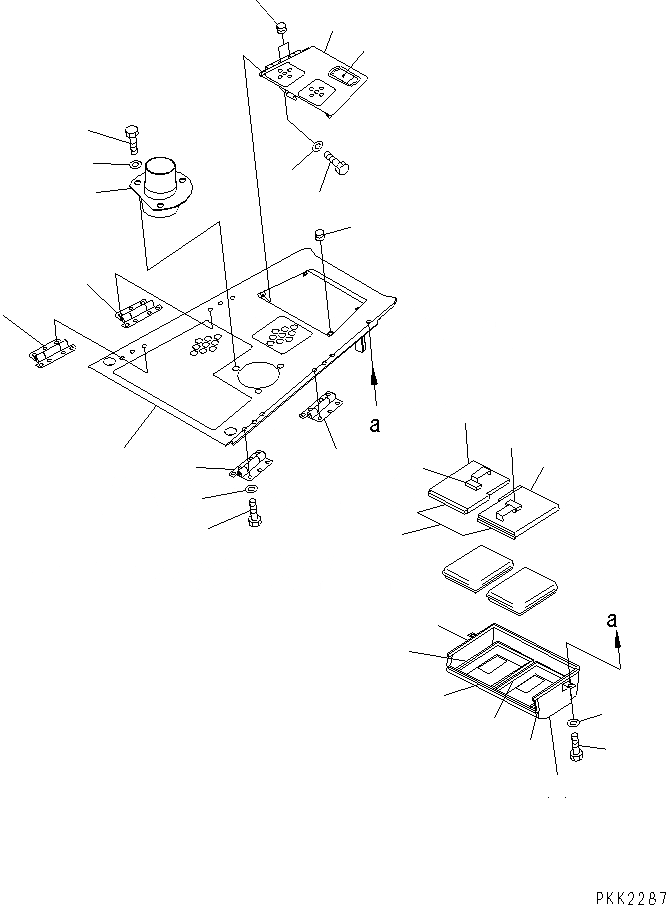 a

a

PKK2287