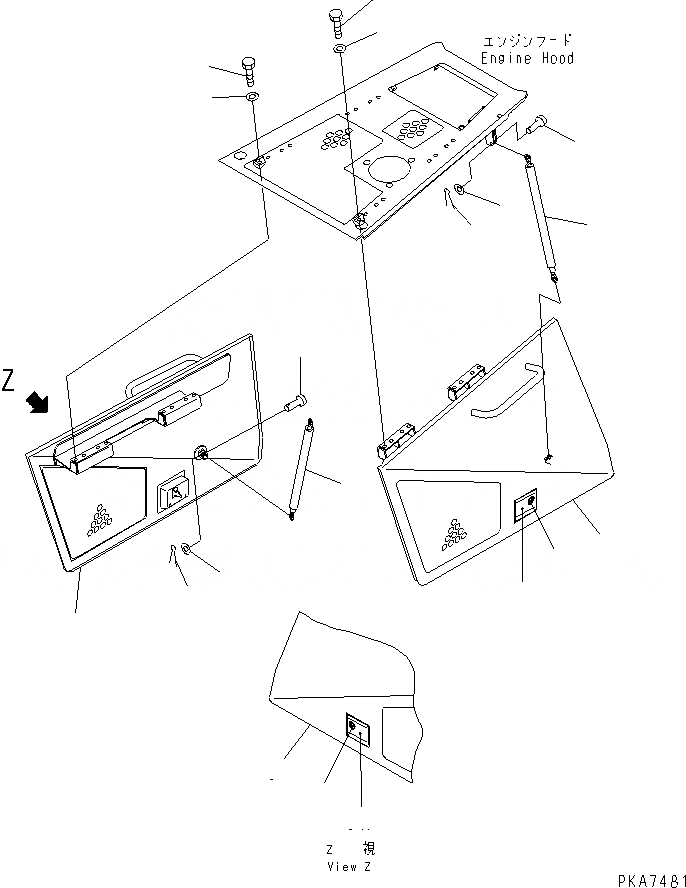 エンジンフード
Engine Hood

Z

Z 視
View Z

PKA7481