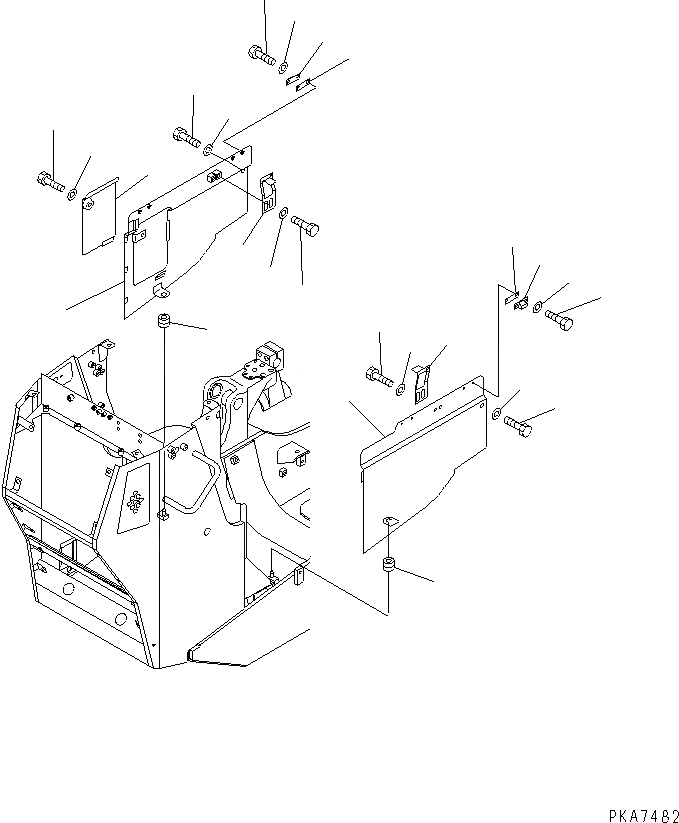 PKA7482