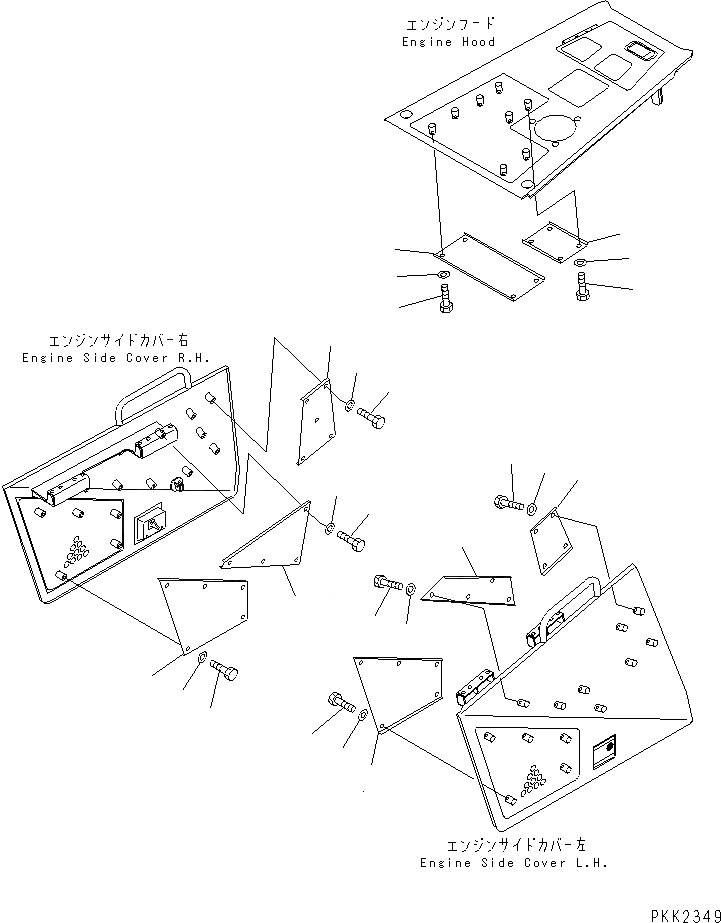 エンジンフード
Engine Hood

エンジンサイドカバー右
Engine Side Cover R.H.

エンジンサイドカバー左
Engine Side Cover L.H.

PKK2349