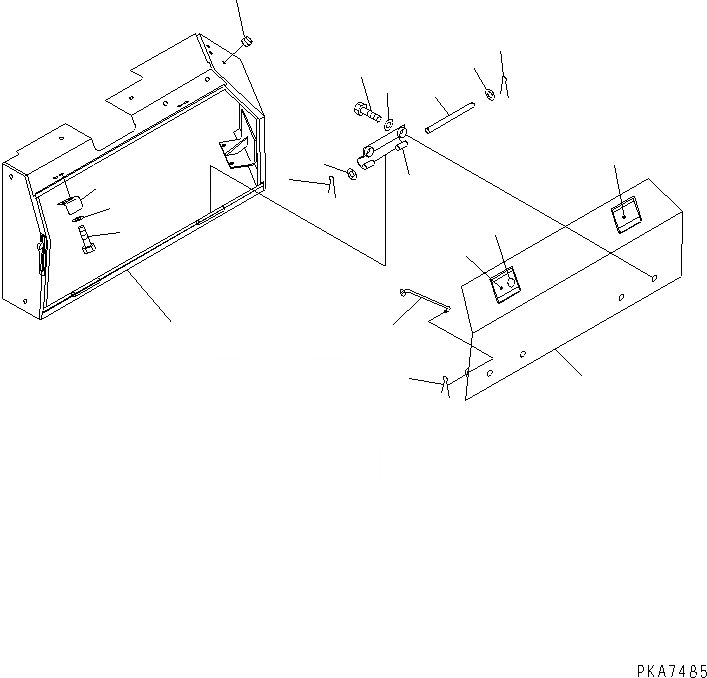 PKA7485