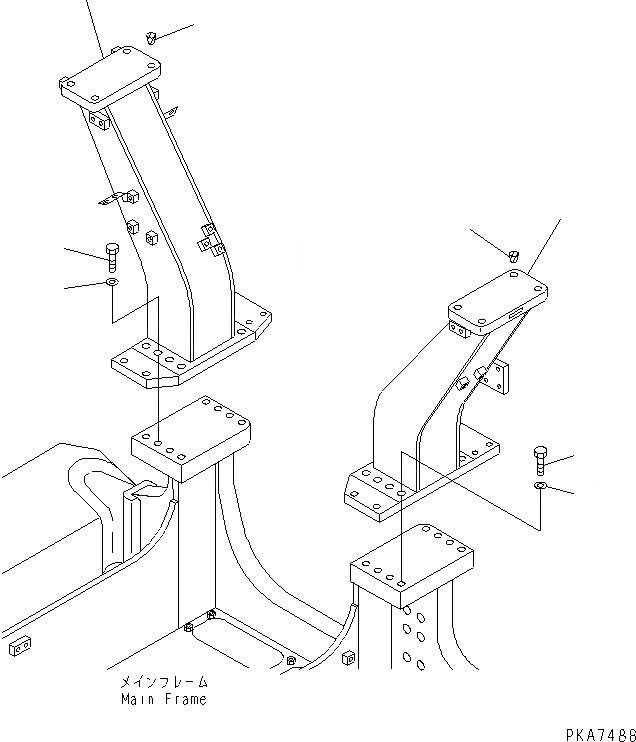 メインフレーム
Main Frame

PKA7488