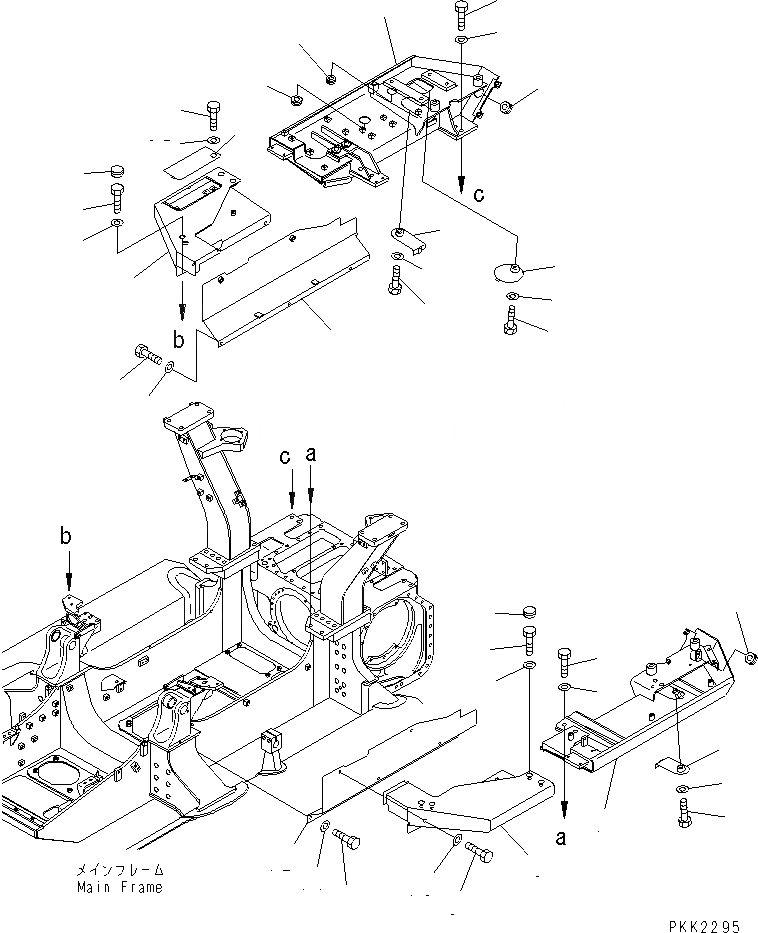 c
b
c
a
b
a
メインフレーム
Main Frame
PKK2295