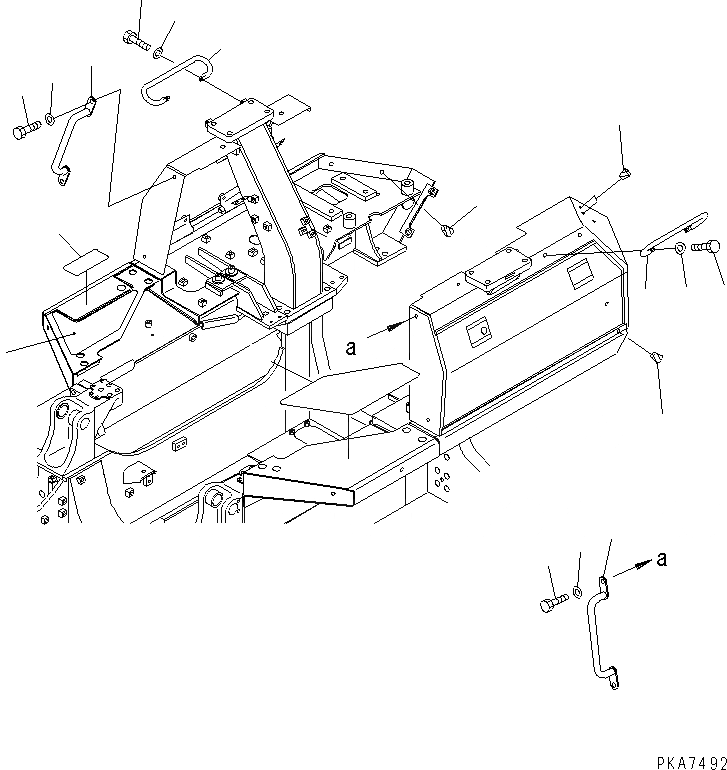 a

a

PKA7492