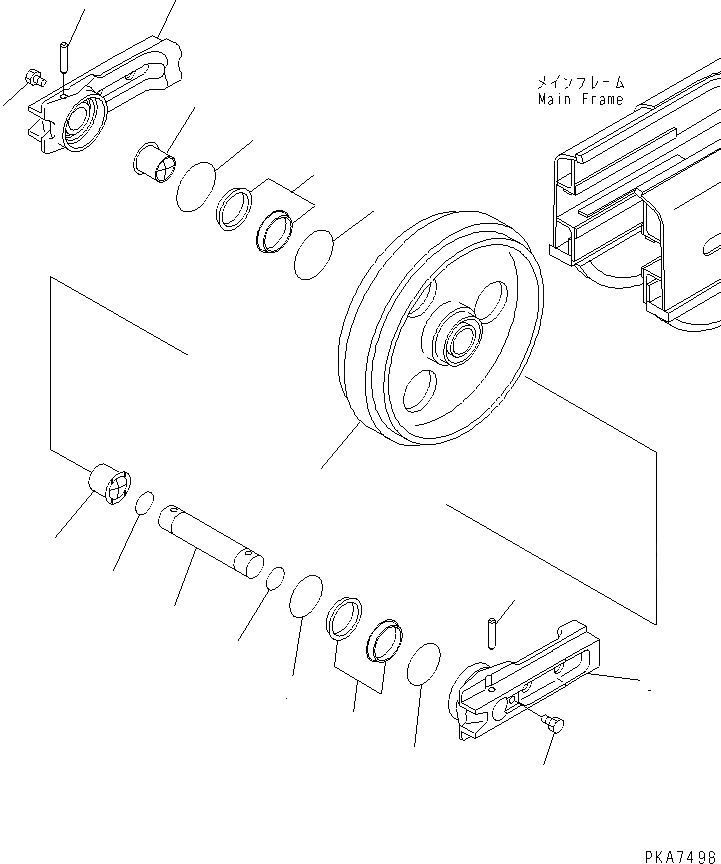 メインフレーム
Main Frame

PKA7498