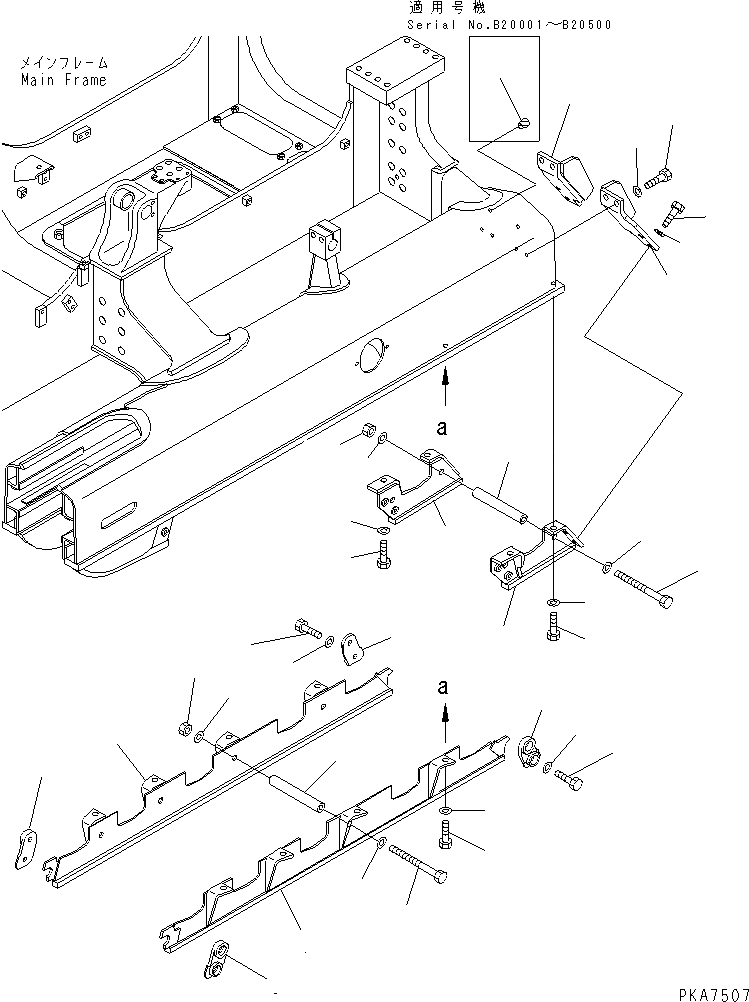 適用号機
Serial No.B20001～B20500

メインフレーム
Main Frame

a

a

PKA7507