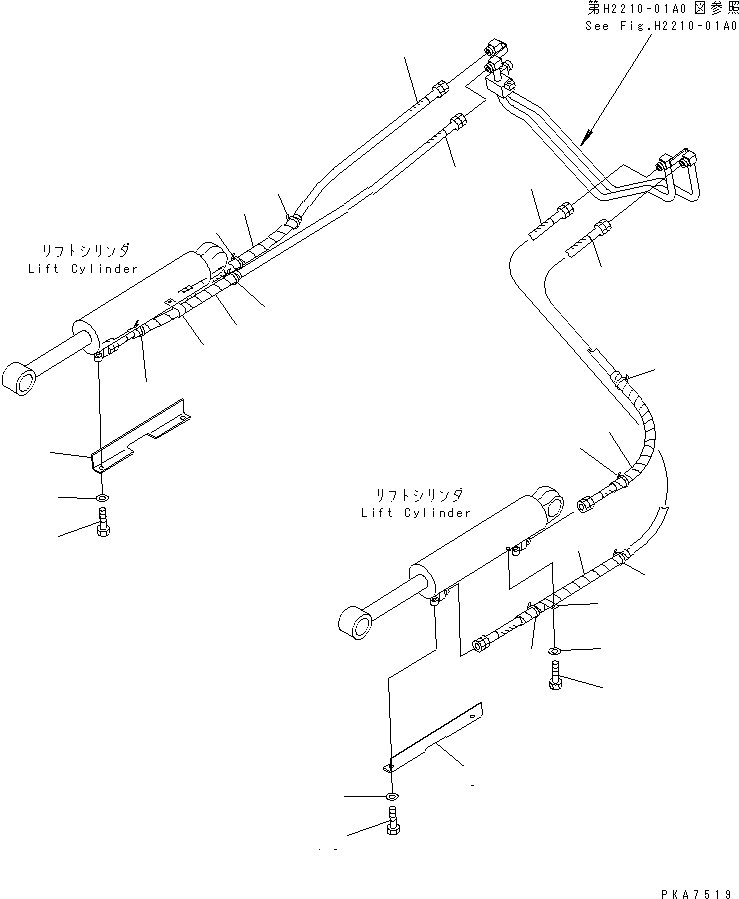 第H2210-01A0図参照
See Fig.H2210-01A0

リフトシリンダ
Lift Cylinder

リフトシリンダ
Lift Cylinder

PKA7519