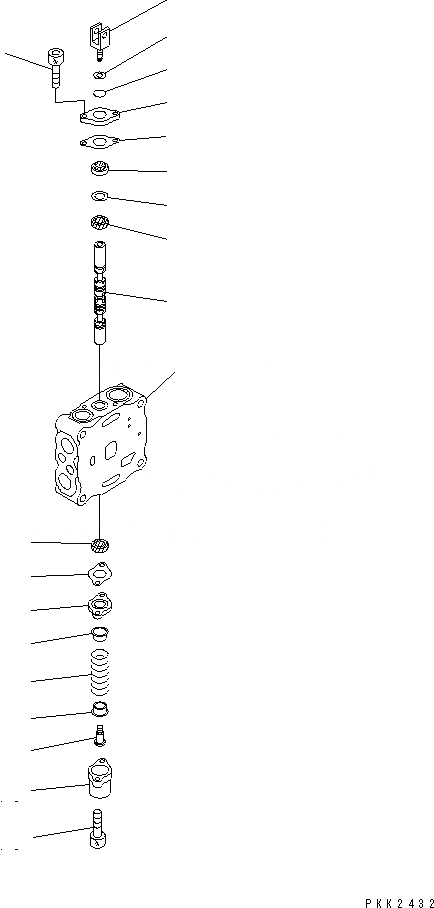 PKK2432