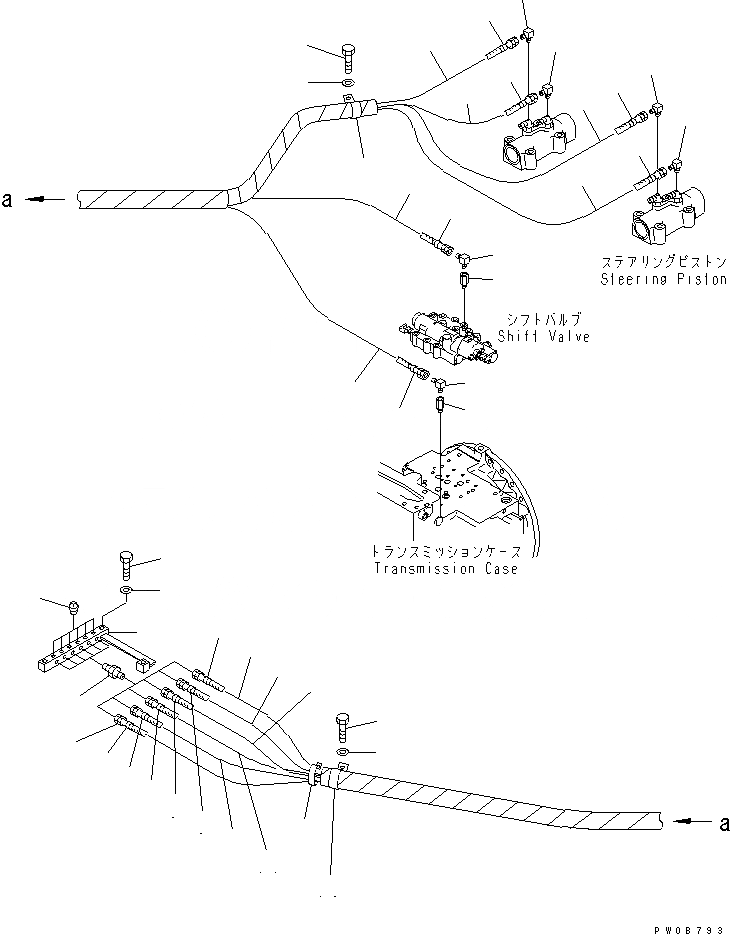 a

ステアリングピストン
Steering Piston

シフトバルブ
Shift Valve

トランスミッションケース
Transmission Case

a

PW08793