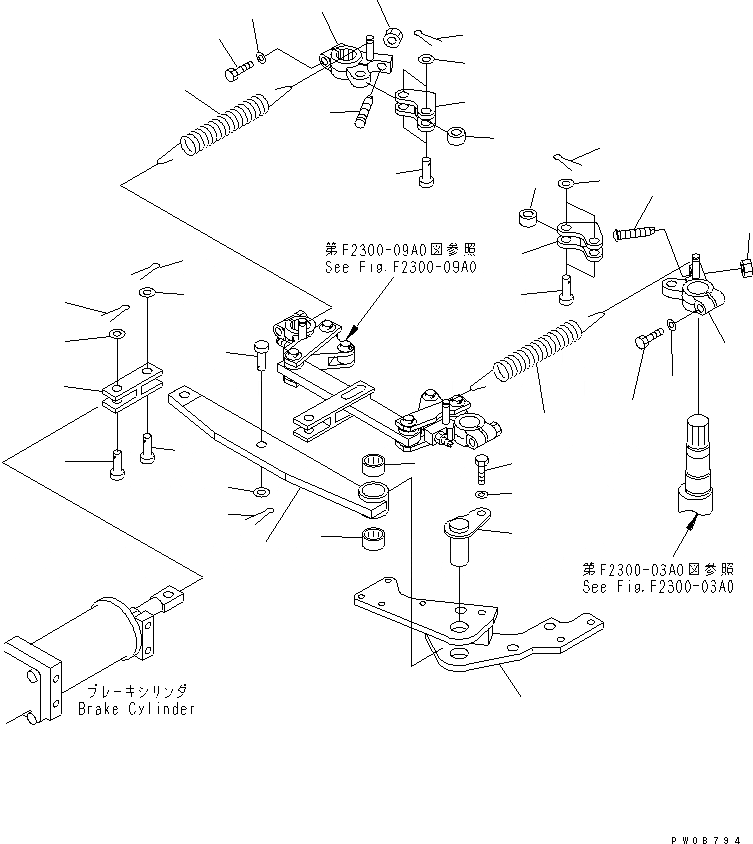 第F2300-09A0図参照
See Fig.F2300-09A0

第F2300-03A0図参照
See Fig.F2300-03A0

ブレーキシリンダ
Brake Cylinder

PW08794