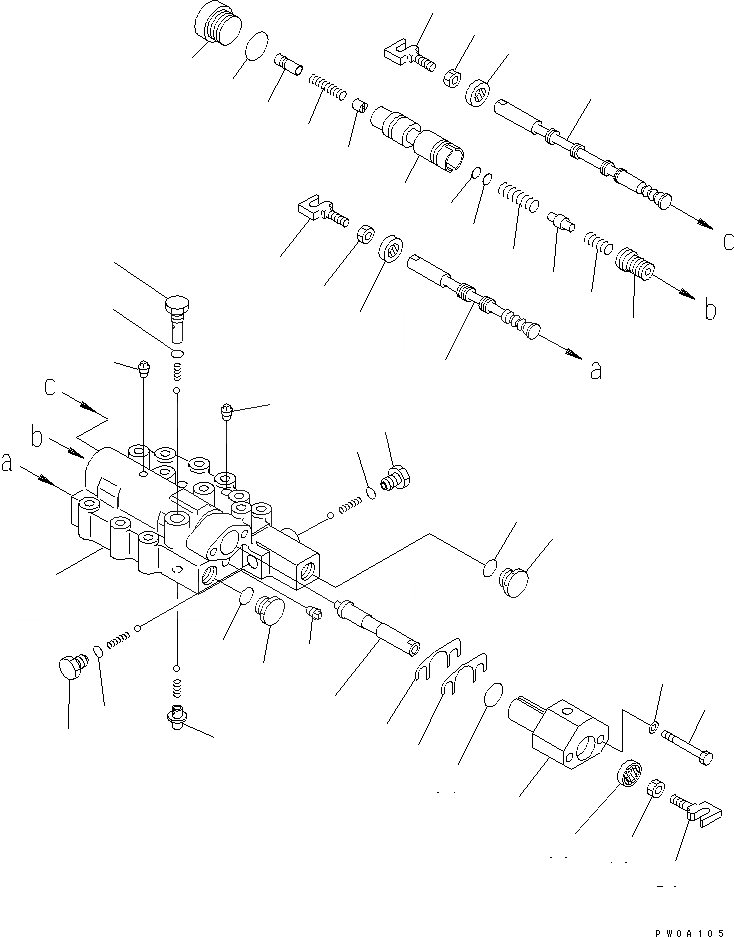 c
b
a
c
b
a
PW0A105