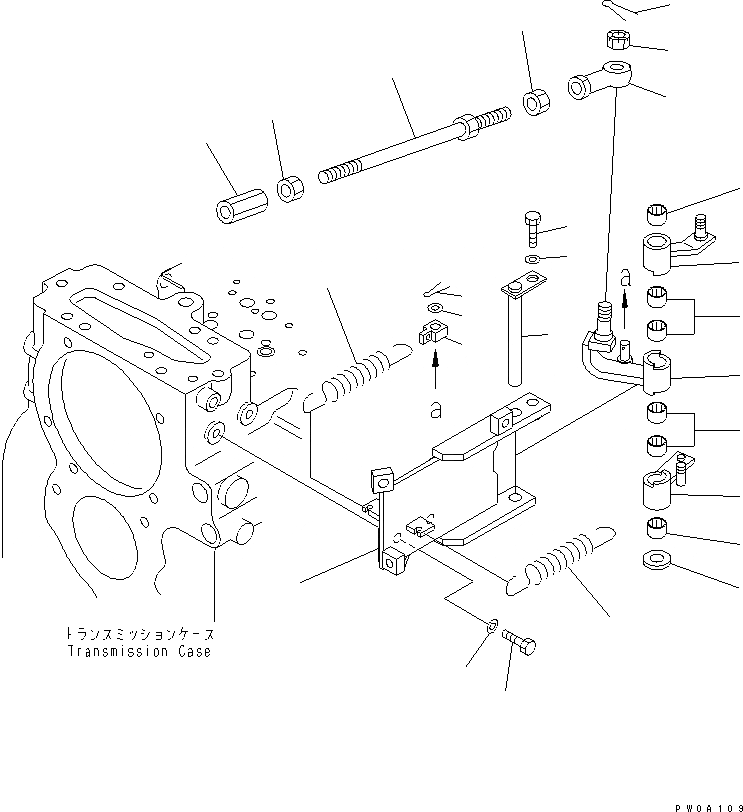 a

a

トランスミッションケース
Transmission Case

PW0A109