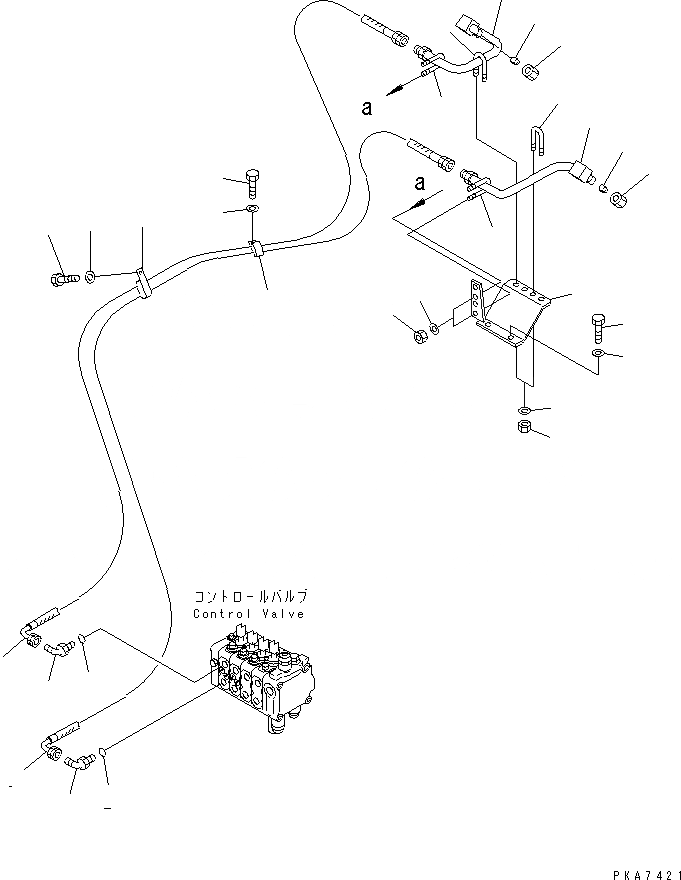 a

a

コントロールバルブ
Control Valve

PKA7421