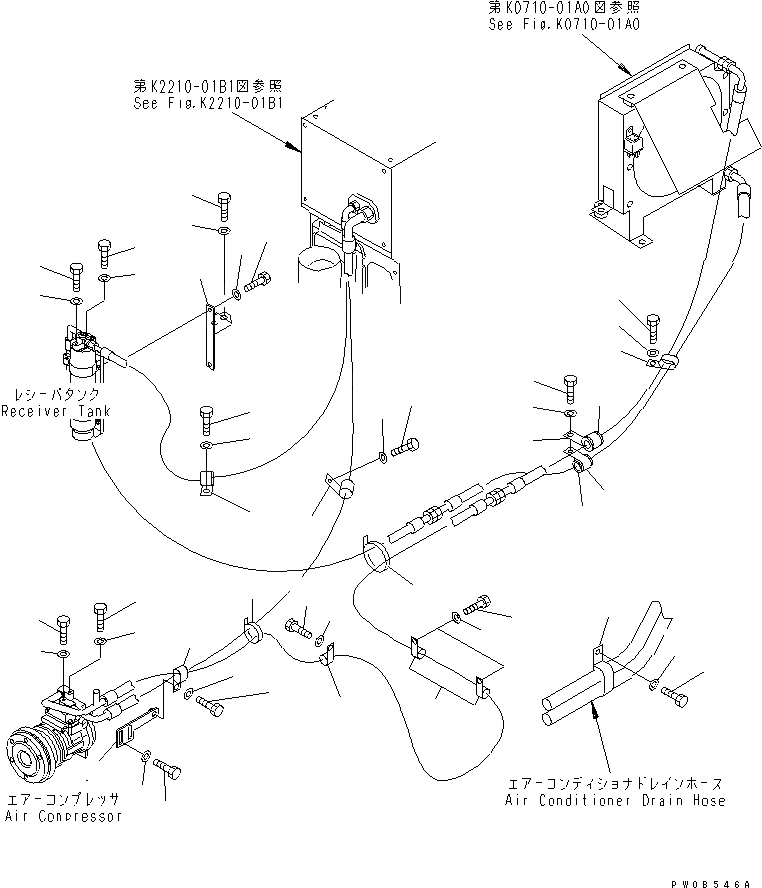 第K0710-01A0図参照
See Fig.K0710-01A0

第K2210-01B1図参照
See Fig.K2210-01B1

レシーバタンク
Receiver Tank

エアーコンプレッサ
Air Conpressor

エアーコンディショナドレインホース
Air Conditioner Drain Hose

PW08546A