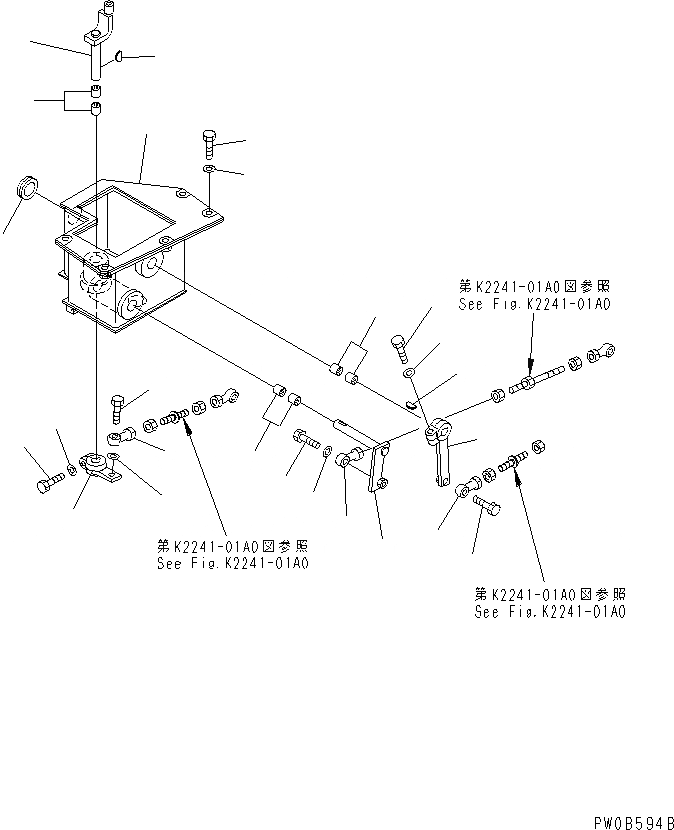 第K2241-01A0図参照
See Fig.K2241-01A0

第K2241-01A0図参照
See Fig.K2241-01A0

第K2241-01A0図参照
See Fig.K2241-01A0

PW0B594B